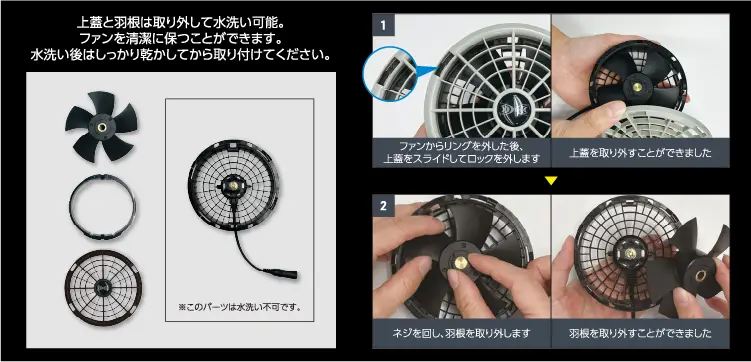 上蓋と羽根は取り外して水洗い可能。
ファンを清潔に保つことができます。
水洗い後はしっかり乾かしてから取り付けてください。

※このパーツは水洗い不可です。

1

ファンからリングを外した後、上蓋をスライドしてロックを外します

上蓋を取り外すことができました

2

ネジを回し、羽根を取り外します

羽根を取り外すことができました